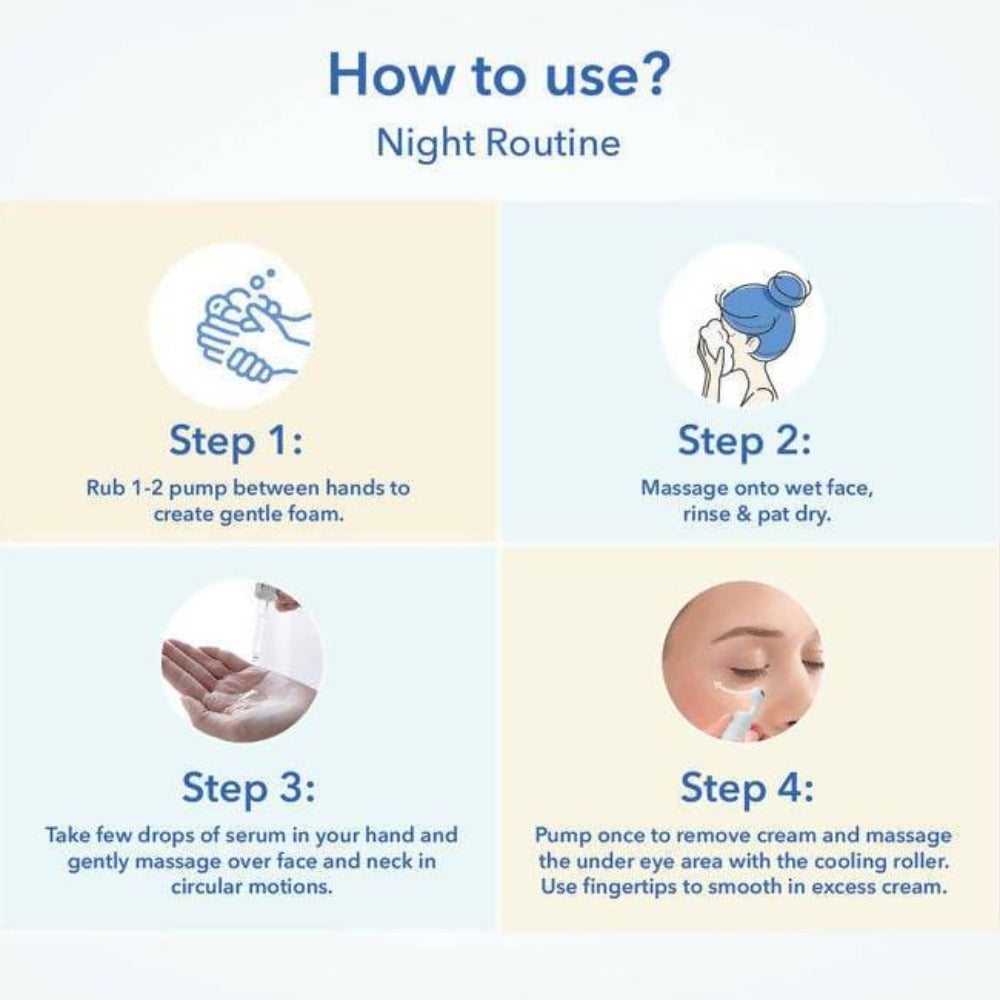 How to use?
Night Routine

Step 1:
Rub 1-2 pump between hands to create gentle foam.

Step 2:
Massage onto wet face, rinse & pat dry.

Step 3:
Take few drops of serum in your hand and gently massage over face and neck in circular motions.

Step 4:
Pump once to remove cream and massage the under eye area with the cooling roller. Use fingertips to smooth in excess cream.